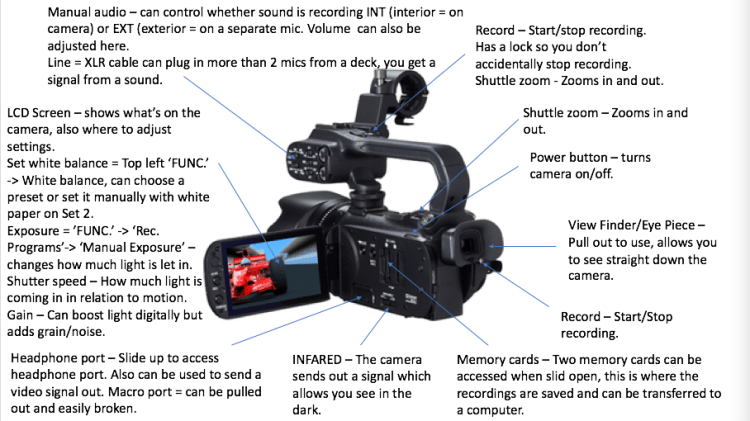 Manual audio – can control whether sound is recording INT (interior = on camera) or EXT (exterior = on a separate mic. Volume can also be adjusted here.
Line = XLR cable can plug in more than 2 mics from a deck, you get a signal from a sound.

Record – Start/stop recording. Has a lock so you don't accidentally stop recording.
Shuttle zoom - Zooms in and out.

LCD Screen – shows what's on the camera, also where to adjust settings.
Set white balance = Top left 'FUNC.' -> White balance, can choose a preset or set it manually with white paper on Set 2.
Exposure = 'FUNC.' -> 'Rec. Programs'-> 'Manual Exposure' – changes how much light is let in.
Shutter speed – How much light is coming in in relation to motion.
Gain – Can boost light digitally but adds grain/noise.

Shuttle zoom – Zooms in and out.

Power button – turns camera on/off.

View Finder/Eye Piece – Pull out to use, allows you to see straight down the camera.

Record – Start/Stop recording.

Headphone port – Slide up to access headphone port. Also can be used to send a video signal out. Macro port = can be pulled out and easily broken.

INFARED – The camera sends out a signal which allows you see in the dark.

Memory cards – Two memory cards can be accessed when slid open, this is where the recordings are saved and can be transferred to a computer.